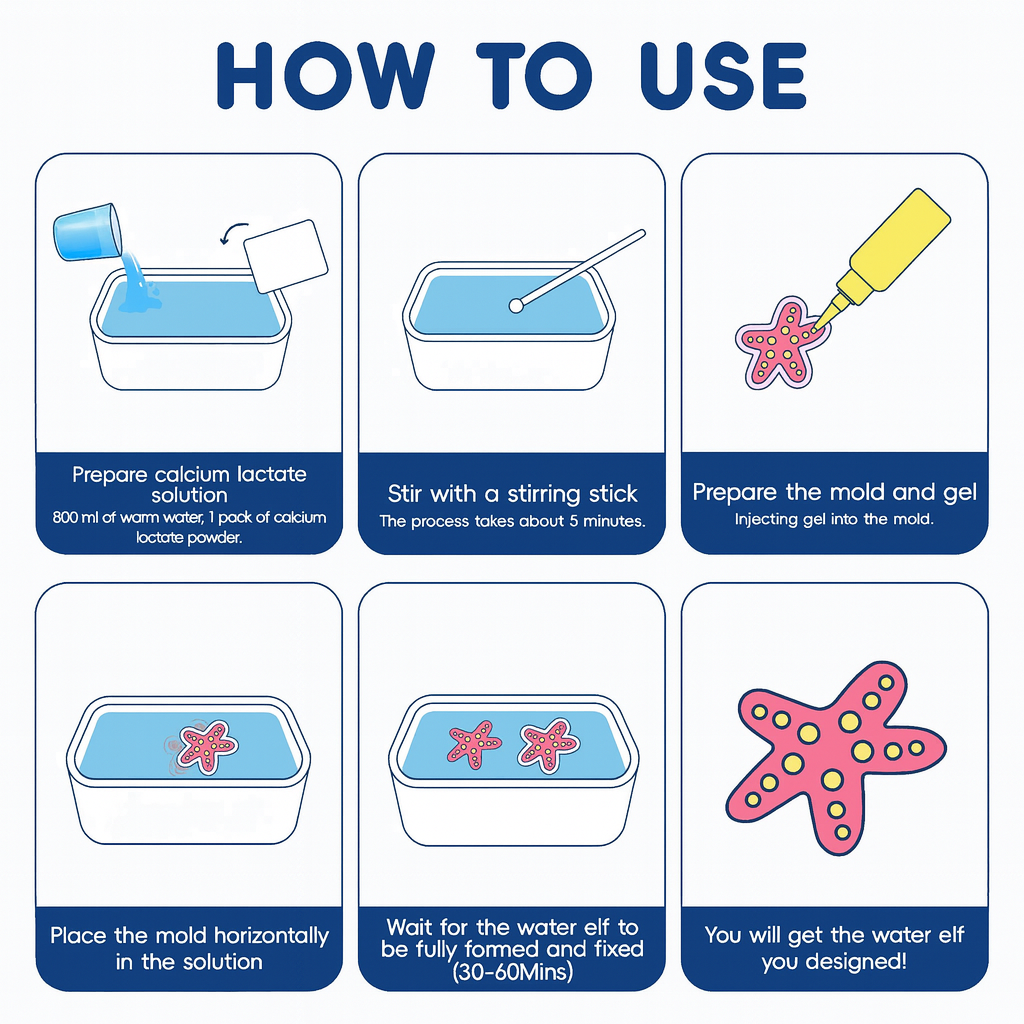 HOW TO USE

Prepare calcium lactate solution
800 ml of warm water, 1 pack of calcium lactate powder.

Stir with a stirring stick
The process takes about 5 minutes.

Prepare the mold and gel
Injecting gel into the mold.

Place the mold horizontally in the solution

Wait for the water elf to be fully formed and fixed (30-60Mins)

You will get the water elf you designed!